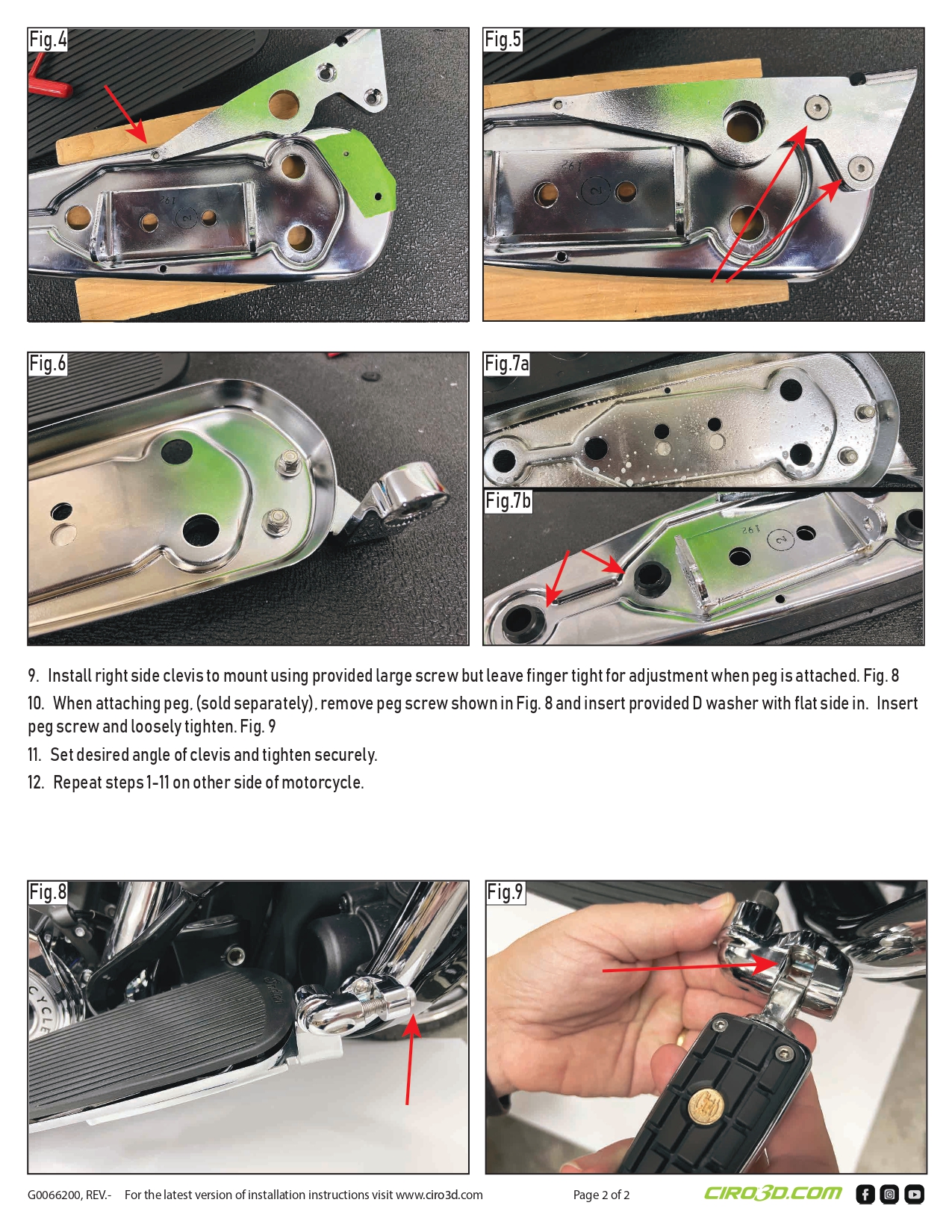 Fig.4

Fig.5

Fig.6

Fig.7a

Fig.7b

9. Install right side clevis to mount using provided large screw but leave finger tight for adjustment when peg is attached. Fig. 8

10. When attaching peg, (sold separately), remove peg screw shown in Fig. 8 and insert provided D washer with flat side in. Insert peg screw and loosely tighten. Fig. 9

11. Set desired angle of clevis and tighten securely.

12. Repeat steps 1-11 on other side of motorcycle.

Fig.8

Fig.9

G0066200, REV.- For the latest version of installation instructions visit www.ciro3d.com Page 2 of 2 CIRO3D.COM